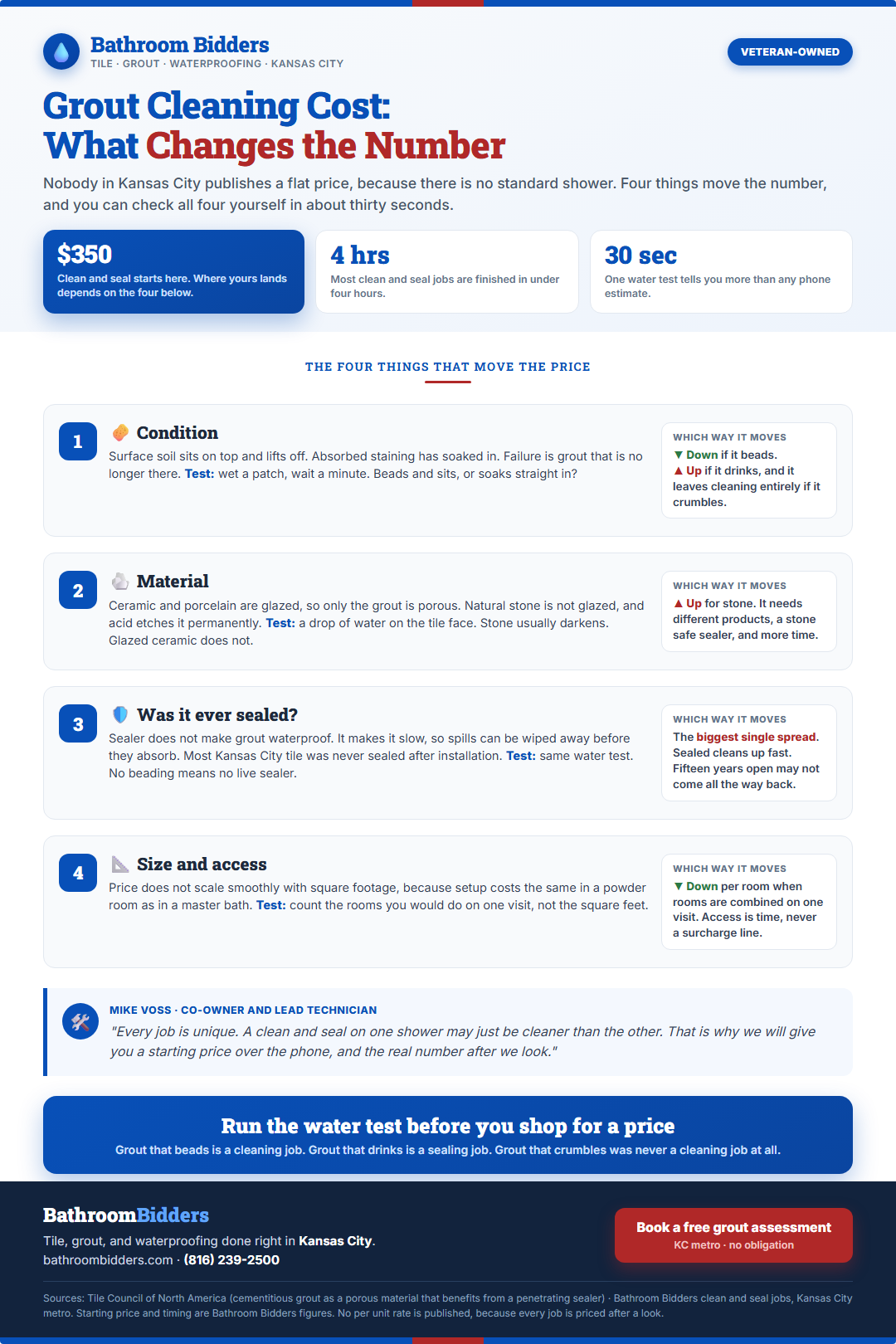 Bathroom Bidders
TILE · GROUT · WATERPROOFING · KANSAS CITY

VETERAN-OWNED

Grout Cleaning Cost:
What Changes the Number

Nobody in Kansas City publishes a flat price, because there is no standard shower. Four things move the number, and you can check all four yourself in about thirty seconds.

$350
Clean and seal starts here. Where yours lands depends on the four below.

4 hrs
Most clean and seal jobs are finished in under four hours.

30 sec
One water test tells you more than any phone estimate.

THE FOUR THINGS THAT MOVE THE PRICE

1
Condition
Surface soil sits on top and lifts off. Absorbed staining has soaked in. Failure is grout that is no longer there. Test: wet a patch, wait a minute. Beads and sits, or soaks straight in?

WHICH WAY IT MOVES
▼ Down if it beads.
▲ Up if it drinks, and it leaves cleaning entirely if it crumbles.

2
Material
Ceramic and porcelain are glazed, so only the grout is porous. Natural stone is not glazed, and acid etches it permanently. Test: a drop of water on the tile face. Stone usually darkens. Glazed ceramic does not.

WHICH WAY IT MOVES
▲ Up for stone. It needs different products, a stone safe sealer, and more time.

3
Was it ever sealed?
Sealer does not make grout waterproof. It makes it slow, so spills can be wiped away before they absorb. Most Kansas City tile was never sealed after installation. Test: same water test. No beading means no live sealer.

WHICH WAY IT MOVES
The biggest single spread. Sealed cleans up fast. Fifteen years open may not come all the way back.

4
Size and access
Price does not scale smoothly with square footage, because setup costs the same in a powder room as in a master bath. Test: count the rooms you would do on one visit, not the square feet.

WHICH WAY IT MOVES
▼ Down per room when rooms are combined on one visit. Access is time, never a surcharge line.

MIKE VOSS · CO-OWNER AND LEAD TECHNICIAN
"Every job is unique. A clean and seal on one shower may just be cleaner than the other. That is why we will give you a starting price over the phone, and the real number after we look."

Run the water test before you shop for a price
Grout that beads is a cleaning job. Grout that drinks is a sealing job. Grout that crumbles was never a cleaning job at all.

BathroomBidders
Tile, grout, and waterproofing done right in Kansas City.
bathroombidders.com · (816) 239-2500

Book a free grout assessment
KC metro · no obligation

Sources: Tile Council of North America (cementitious grout as a porous material that benefits from a penetrating sealer) · Bathroom Bidders clean and seal jobs, Kansas City metro. Starting price and timing are Bathroom Bidders figures. No per unit rate is published, because every job is priced after a look.